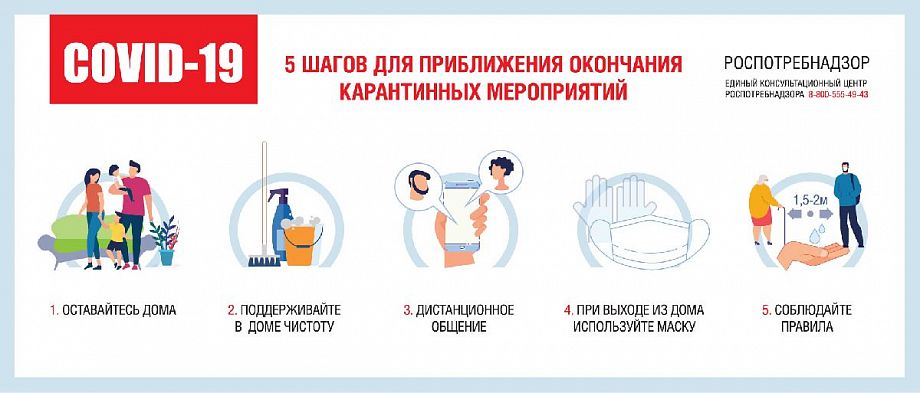 COVID-19

5 ШАГОВ ДЛЯ ПРИБЛИЖЕНИЯ ОКОНЧАНИЯ КАРАНТИННЫХ МЕРОПРИЯТИЙ

РОСПОТРЕБНАДЗОР
ЕДИНЫЙ КОНСУЛЬТАЦИОННЫЙ ЦЕНТР РОСПОТРЕБНАДЗОРА 8-800-555-49-43

1,5-2м

1. ОСТАВАЙТЕСЬ ДОМА

2. ПОДДЕРЖИВАЙТЕ В ДОМЕ ЧИСТОТУ

3. ДИСТАНЦИОННОЕ ОБЩЕНИЕ

4. ПРИ ВЫХОДЕ ИЗ ДОМА ИСПОЛЬЗУЙТЕ МАСКУ

5. СОБЛЮДАЙТЕ ПРАВИЛА